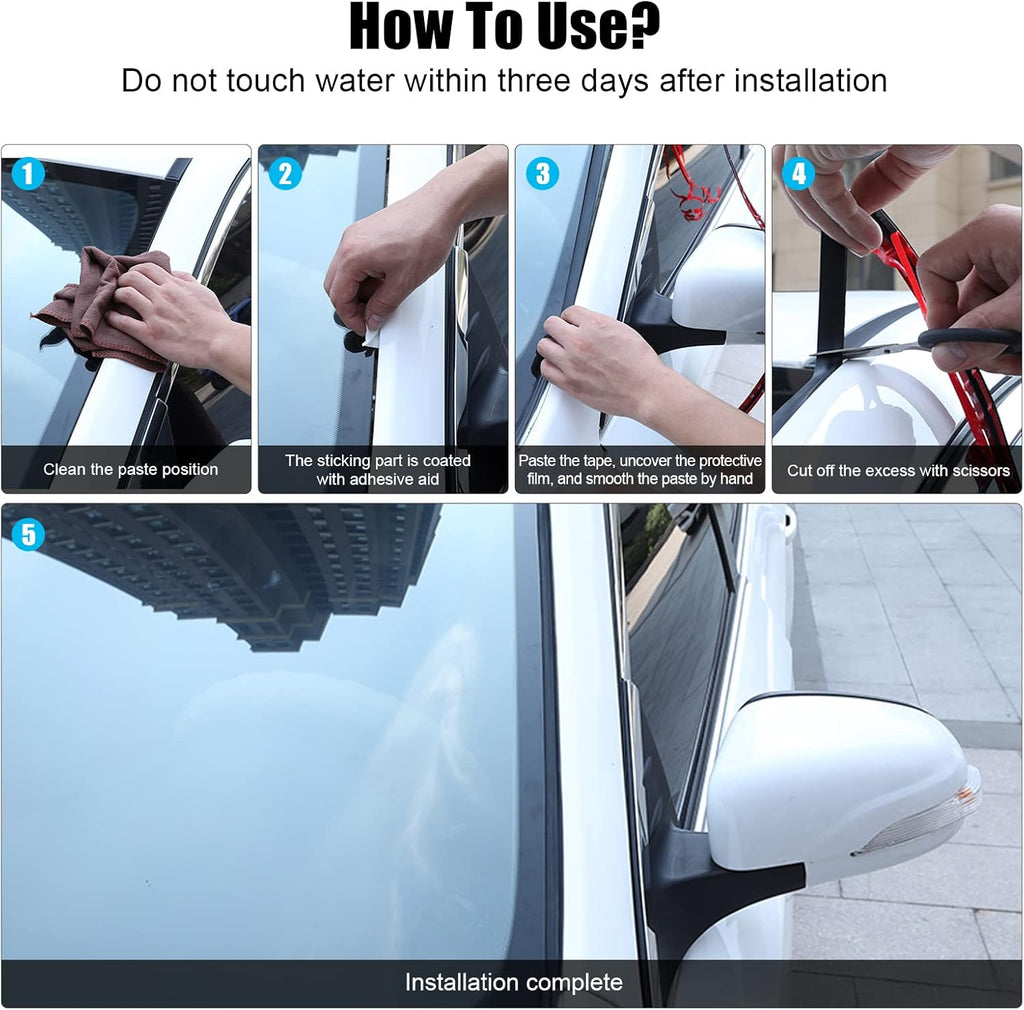 How To Use?

Do not touch water within three days after installation

1
Clean the paste position

2
The sticking part is coated with adhesive aid

3
Paste the tape, uncover the protective film, and smooth the paste by hand

4
Cut off the excess with scissors

5
Installation complete